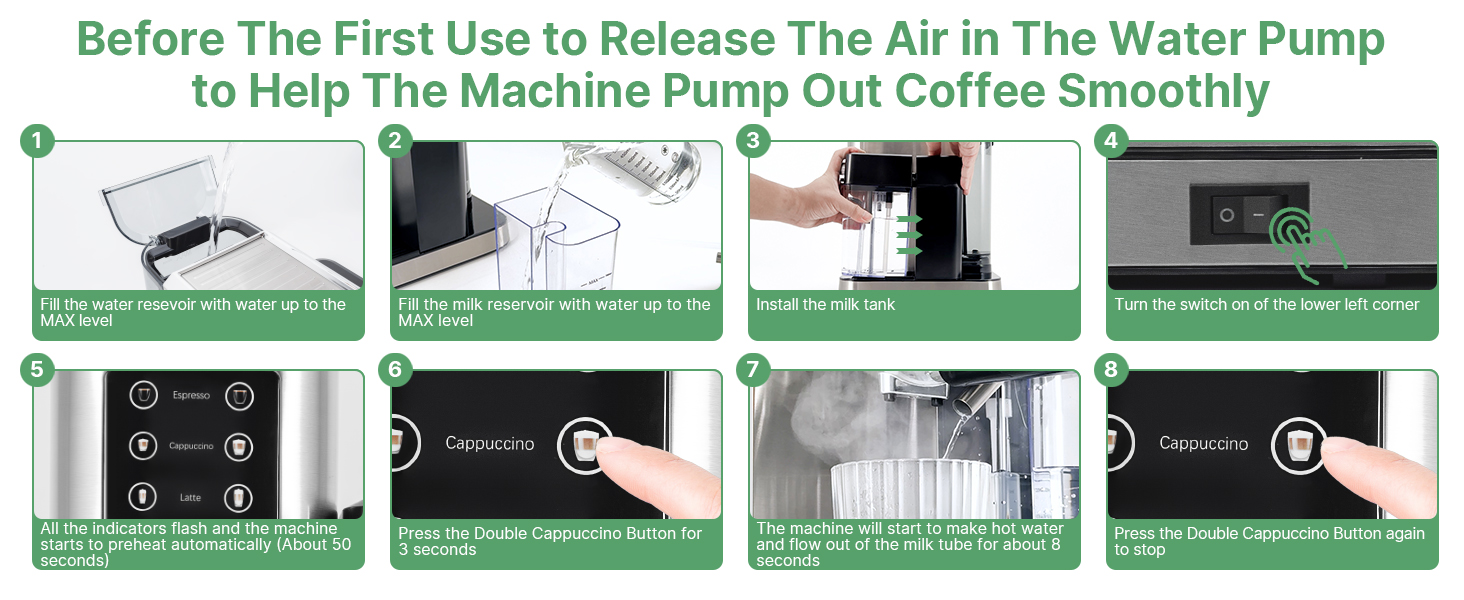 Before The First Use to Release The Air in The Water Pump to Help The Machine Pump Out Coffee Smoothly

1
Fill the water resevoir with water up to the MAX level

2
Fill the milk reservoir with water up to the MAX level

3
Install the milk tank

4
Turn the switch on of the lower left corner

5
Espresso
Cappuccino
Latte
All the indicators flash and the machine starts to preheat automatically (About 50 seconds)

6
Cappuccino
Press the Double Cappuccino Button for 3 seconds

7
The machine will start to make hot water and flow out of the milk tube for about 8 seconds

8
Cappuccino
Press the Double Cappuccino Button again to stop