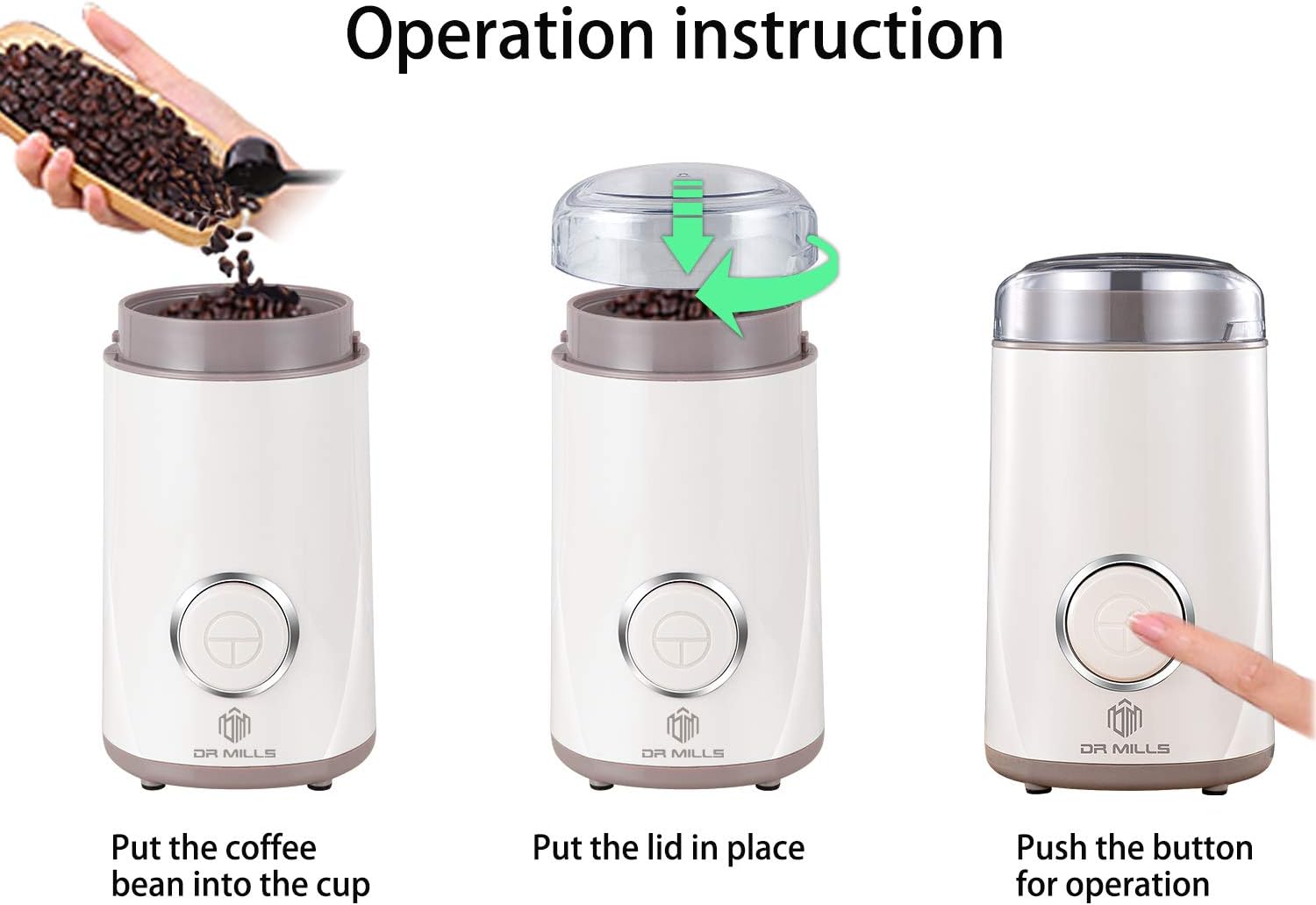 Operation instruction

DR MILLS

DR MILLS

DR MILLS

Put the coffee bean into the cup

Put the lid in place

Push the button for operation