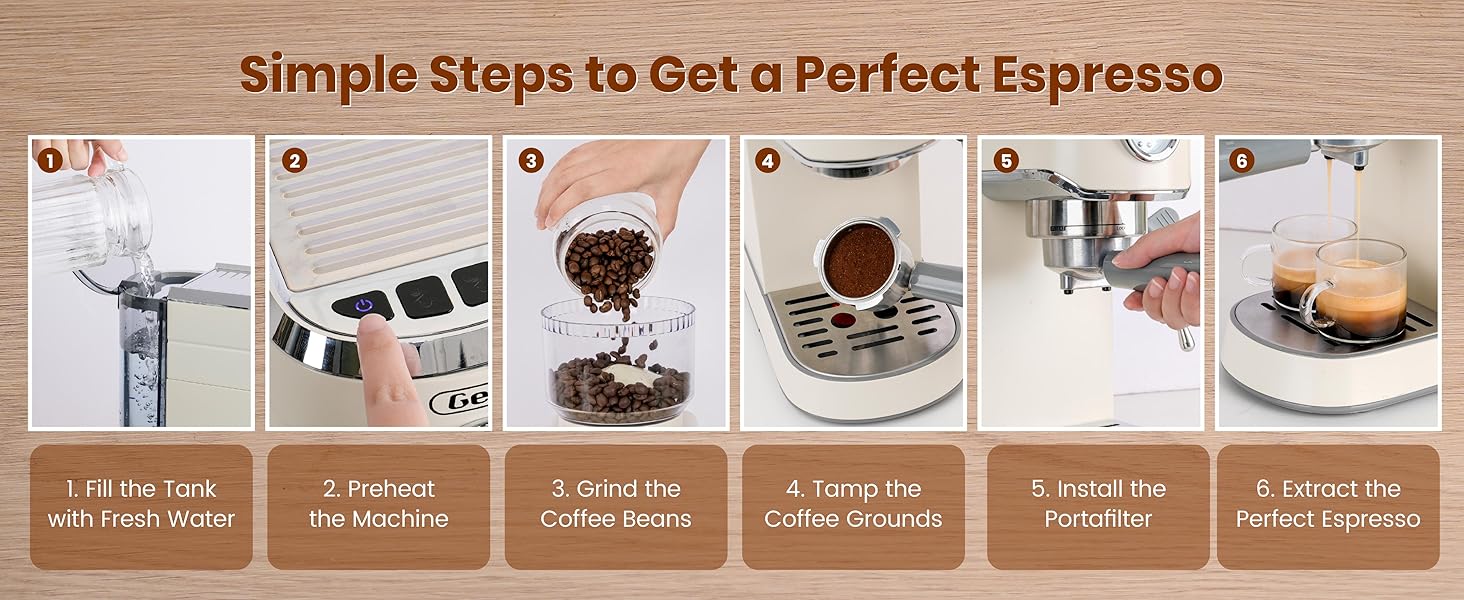 Simple Steps to Get a Perfect Espresso

1

2

Ge

3

4

5

6

1. Fill the Tank with Fresh Water

2. Preheat the Machine

3. Grind the Coffee Beans

4. Tamp the Coffee Grounds

5. Install the Portafilter

6. Extract the Perfect Espresso