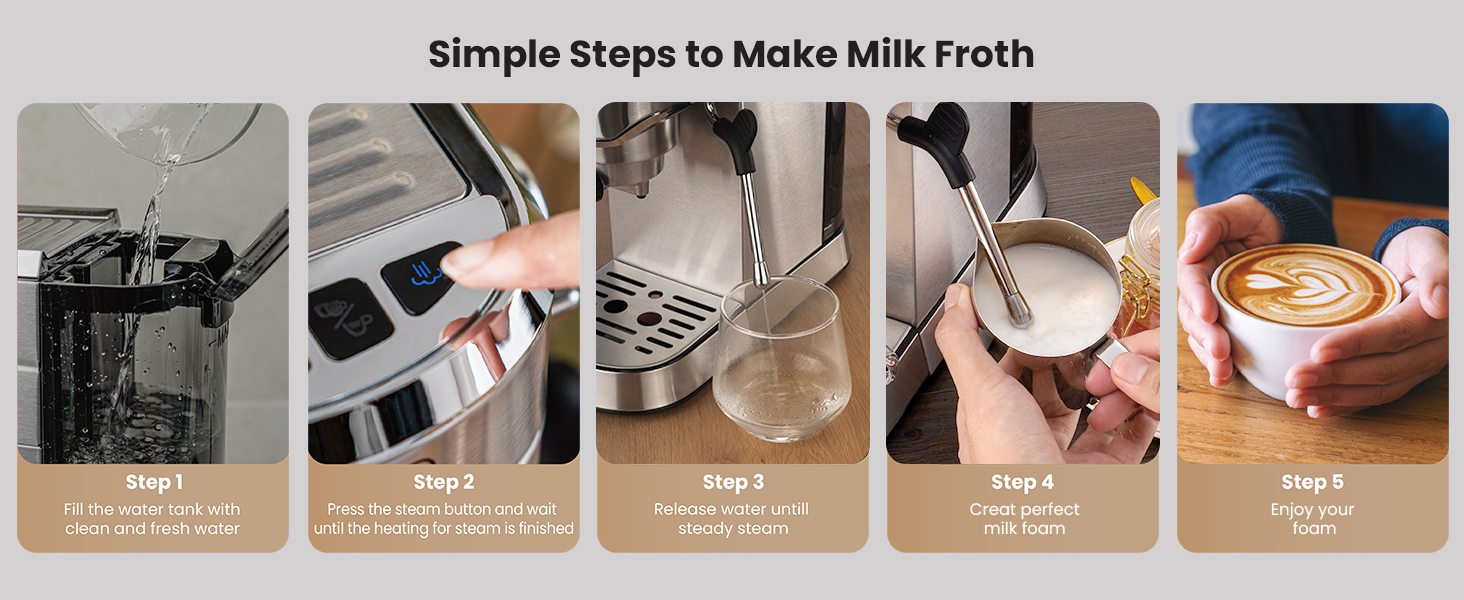 Simple Steps to Make Milk Froth

Step 1
Fill the water tank with clean and fresh water

Step 2
Press the steam button and wait until the heating for steam is finished

Step 3
Release water untill steady steam

Step 4
Creat perfect milk foam

Step 5
Enjoy your foam