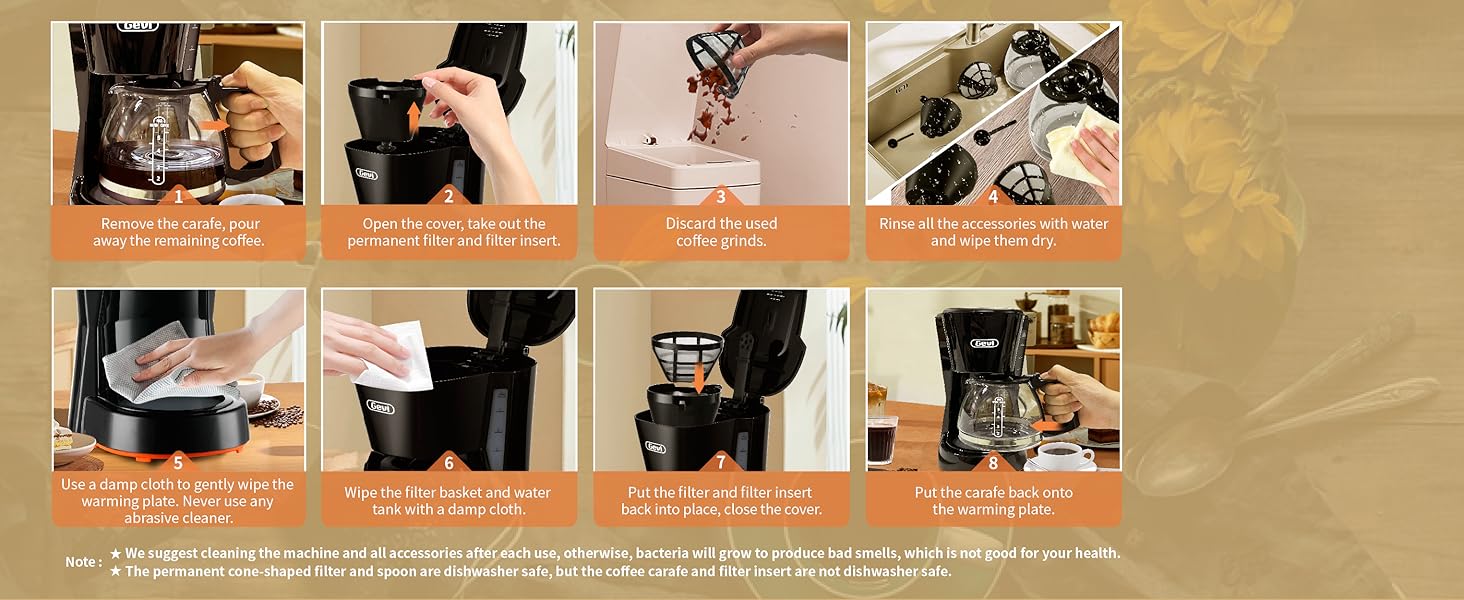 Gevi

1
Remove the carafe, pour away the remaining coffee.

Gevi

2
Open the cover, take out the permanent filter and filter insert.

3
Discard the used coffee grinds.

4
Rinse all the accessories with water and wipe them dry.

5
Use a damp cloth to gently wipe the warming plate. Never use any abrasive cleaner.

Gevi

6
Wipe the filter basket and water tank with a damp cloth.

Gevi

7
Put the filter and filter insert back into place, close the cover.

Gevi

8
Put the carafe back onto the warming plate.

Note : ★ We suggest cleaning the machine and all accessories after each use, otherwise, bacteria will grow to produce bad smells, which is not good for your health.
★ The permanent cone-shaped filter and spoon are dishwasher safe, but the coffee carafe and filter insert are not dishwasher safe.