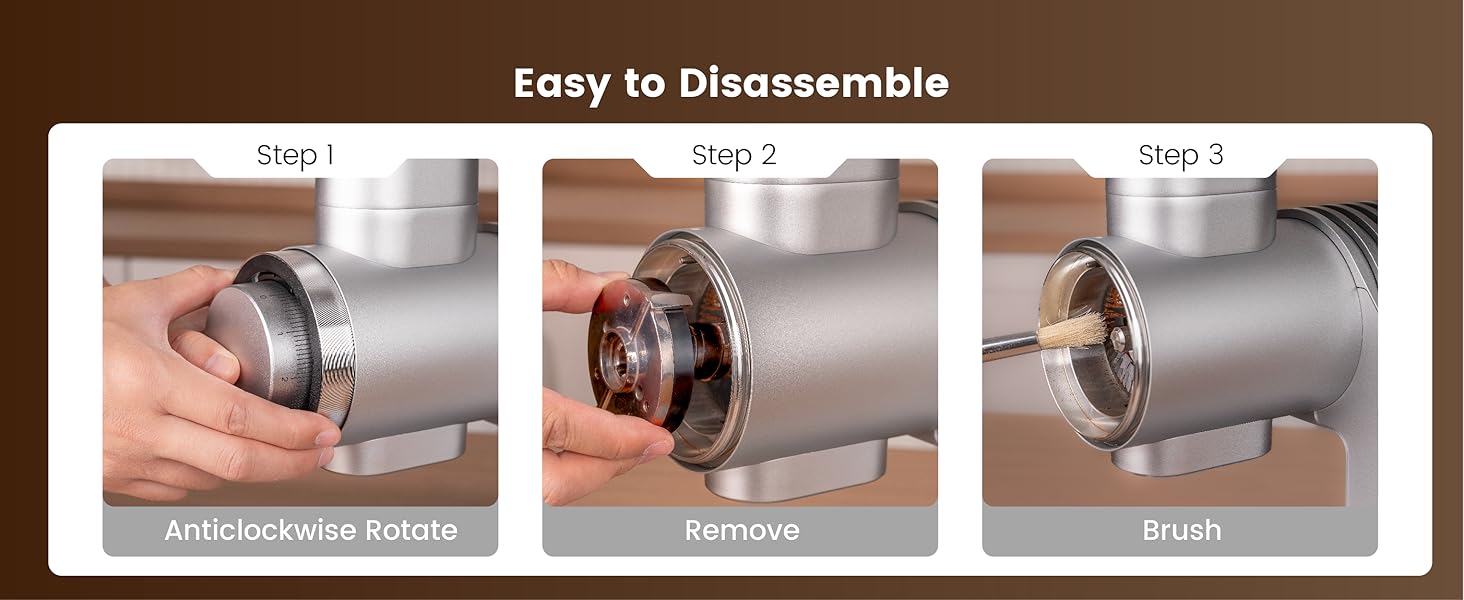 Easy to Disassemble

Step 1

Anticlockwise Rotate

Step 2

Remove

Step 3

Brush