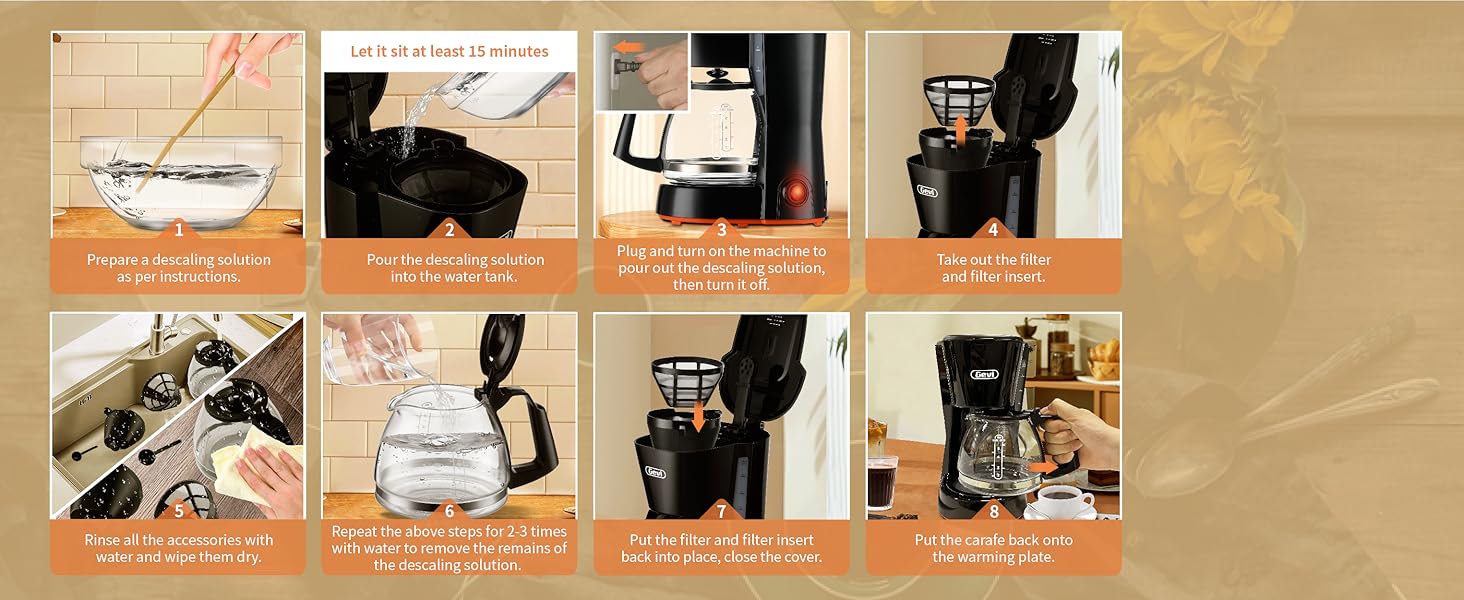 1
Prepare a descaling solution as per instructions.

Let it sit at least 15 minutes

2
Pour the descaling solution into the water tank.

3
Plug and turn on the machine to pour out the descaling solution, then turn it off.

Gevi

4
Take out the filter and filter insert.

5
Rinse all the accessories with water and wipe them dry.

6
Repeat the above steps for 2-3 times with water to remove the remains of the descaling solution.

Gevi

7
Put the filter and filter insert back into place, close the cover.

Gevi

8
Put the carafe back onto the warming plate.