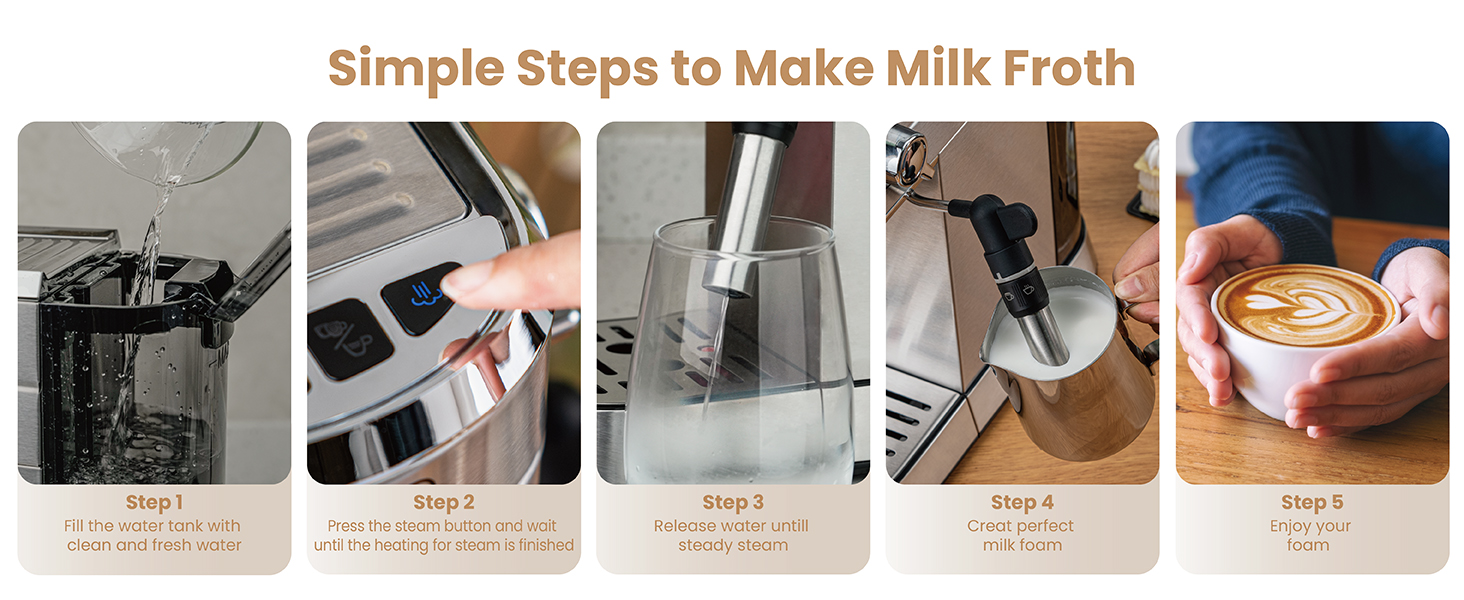 Simple Steps to Make Milk Froth

Step 1
Fill the water tank with clean and fresh water

Step 2
Press the steam button and wait until the heating for steam is finished

Step 3
Release water untill steady steam

Step 4
Creat perfect milk foam

Step 5
Enjoy your foam