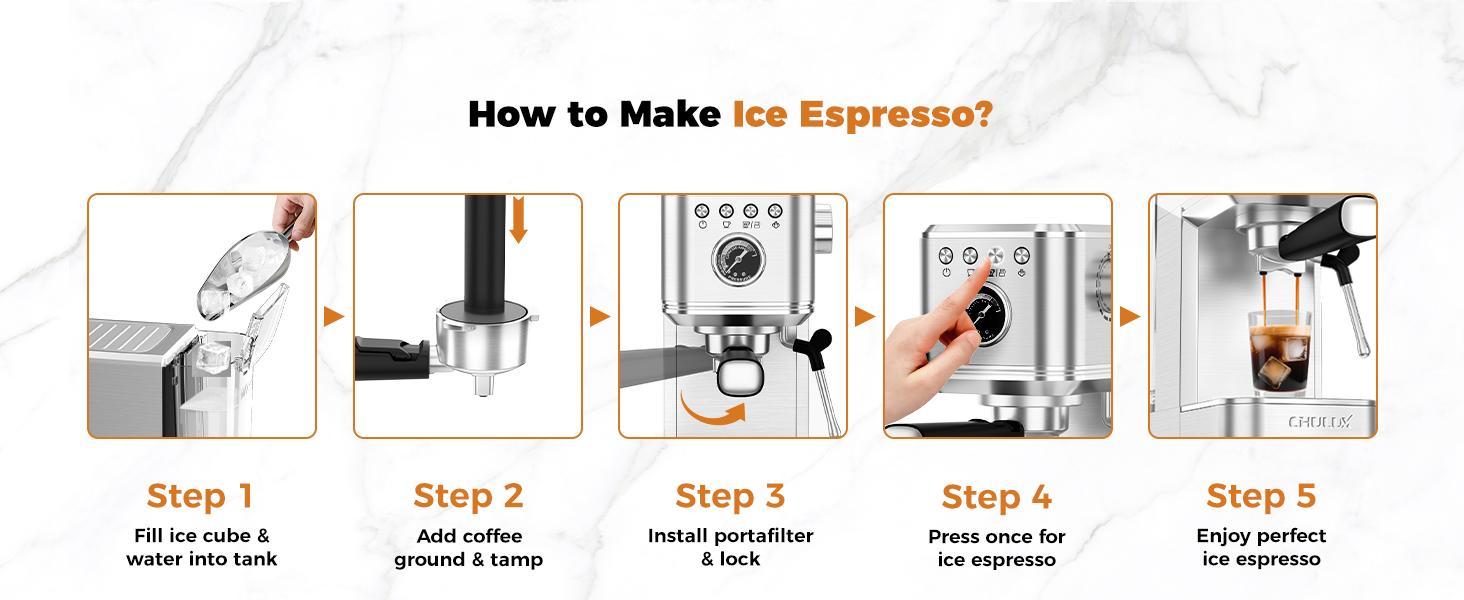 How to Make Ice Espresso?

CHULUX

Step 1
Fill ice cube & water into tank

Step 2
Add coffee ground & tamp

Step 3
Install portafilter & lock

Step 4
Press once for ice espresso

Step 5
Enjoy perfect ice espresso