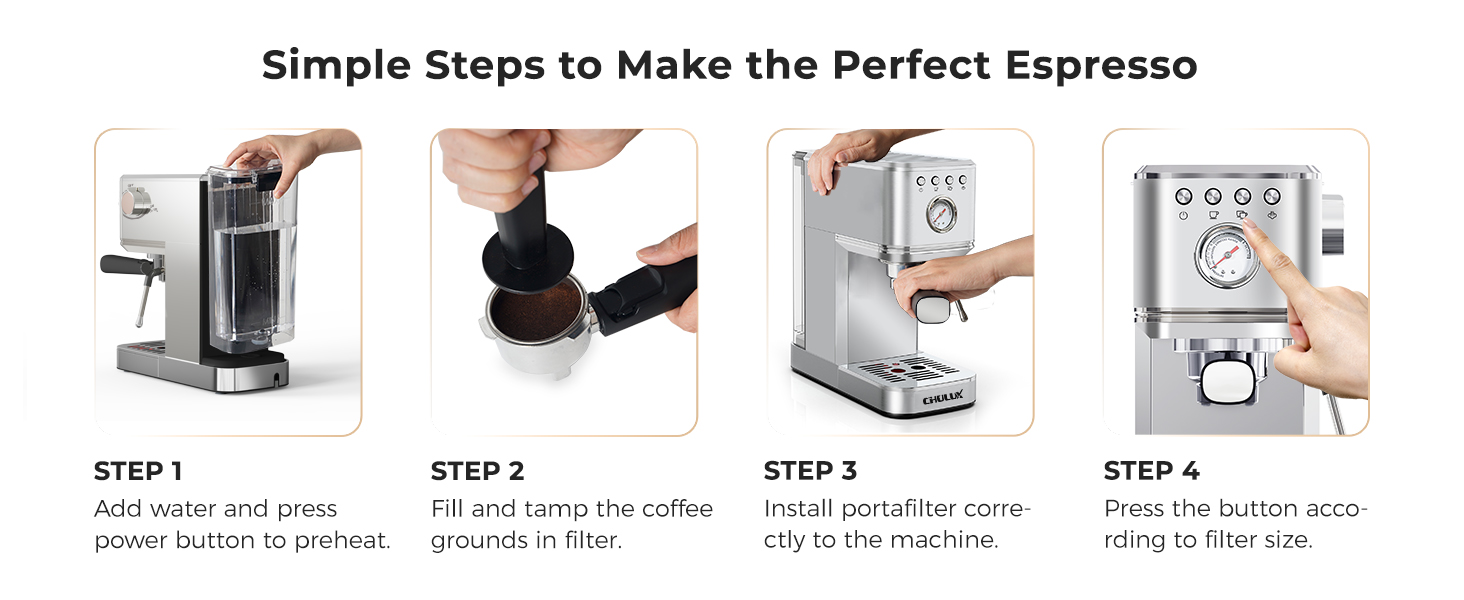 Simple Steps to Make the Perfect Espresso

CHULUX

STEP 1
Add water and press power button to preheat.

STEP 2
Fill and tamp the coffee grounds in filter.

STEP 3
Install portafilter correctly to the machine.

STEP 4
Press the button according to filter size.