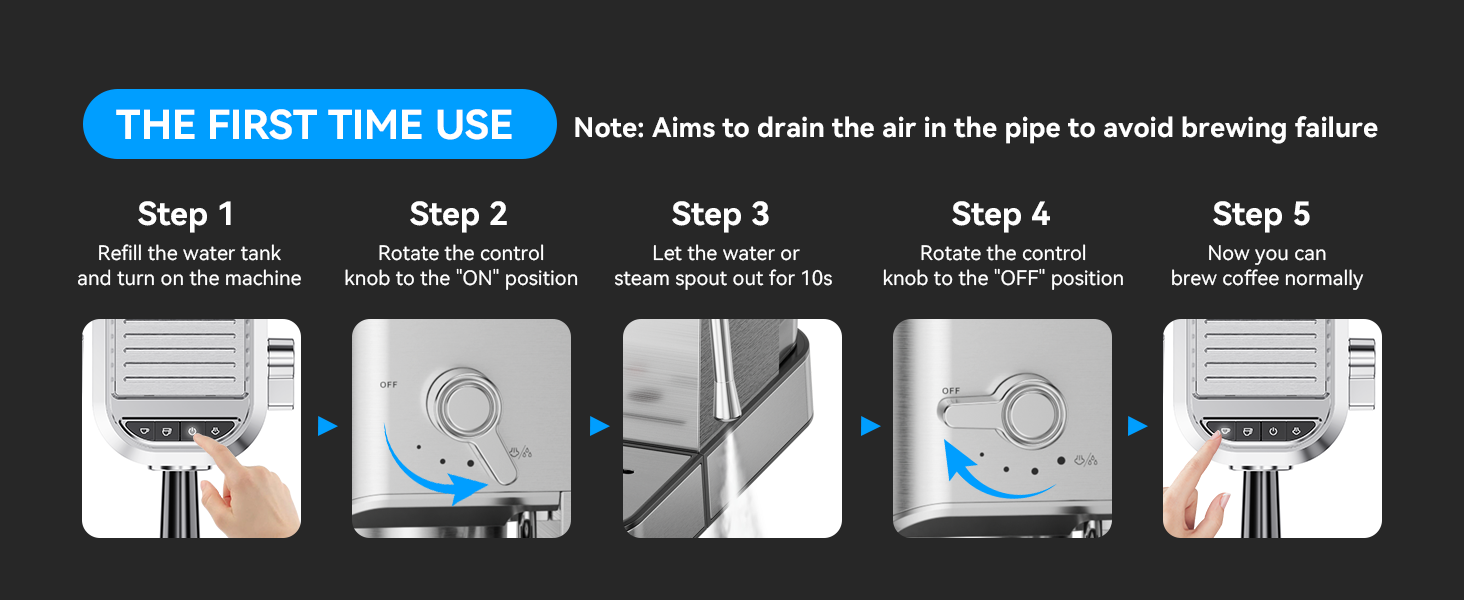 THE FIRST TIME USE

Note: Aims to drain the air in the pipe to avoid brewing failure

Step 1
Refill the water tank and turn on the machine

Step 2
Rotate the control knob to the "ON" position

OFF

Step 3
Let the water or steam spout out for 10s

Step 4
Rotate the control knob to the "OFF" position

OFF

Step 5
Now you can brew coffee normally